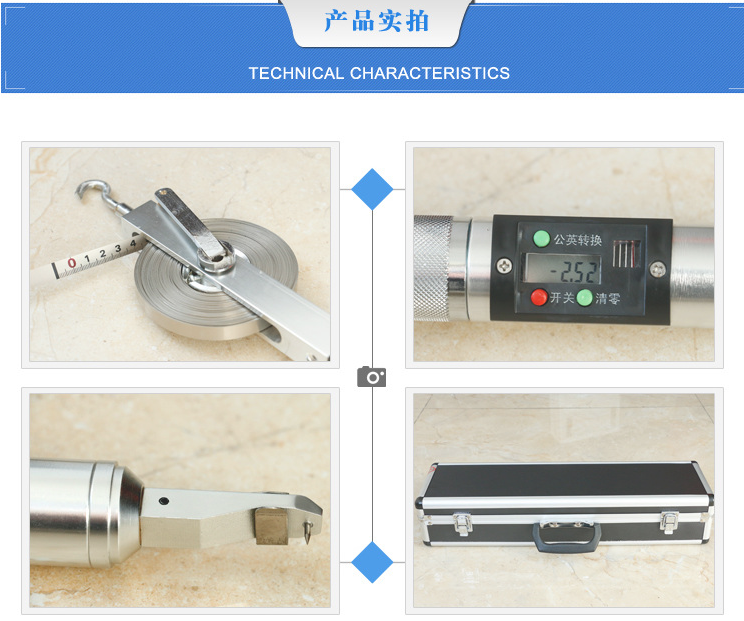 产品实拍

TECHNICAL CHARACTERISTICS

0 1 2 3 4

公英转换

-2.52

开关 清零